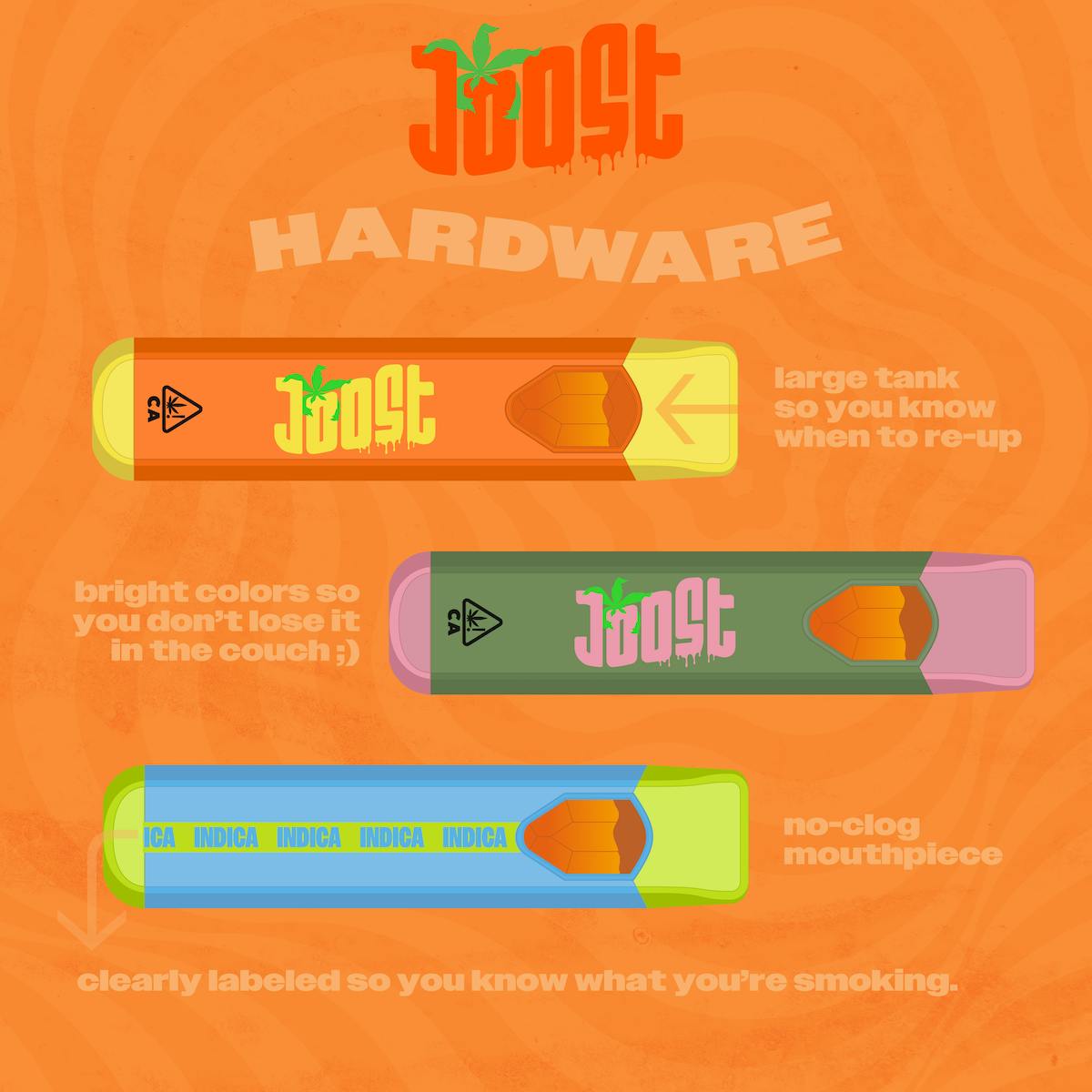 JOOST

HARDWARE

CA

JOOST

large tank so you know when to re-up

bright colors so you don't lose it in the couch ;)

CA

JOOST

ICA INDICA INDICA INDICA INDICA

no-clog mouthpiece

clearly labeled so you know what you're smoking.