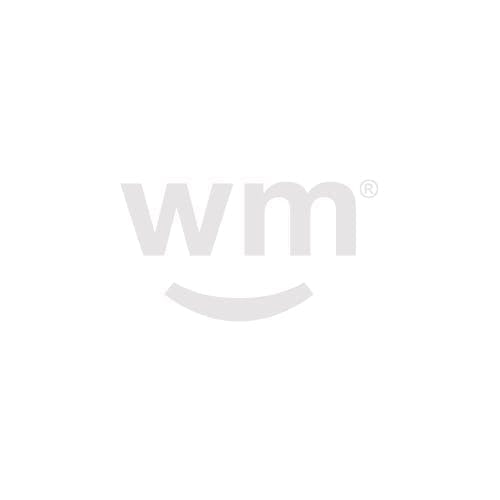 wm®